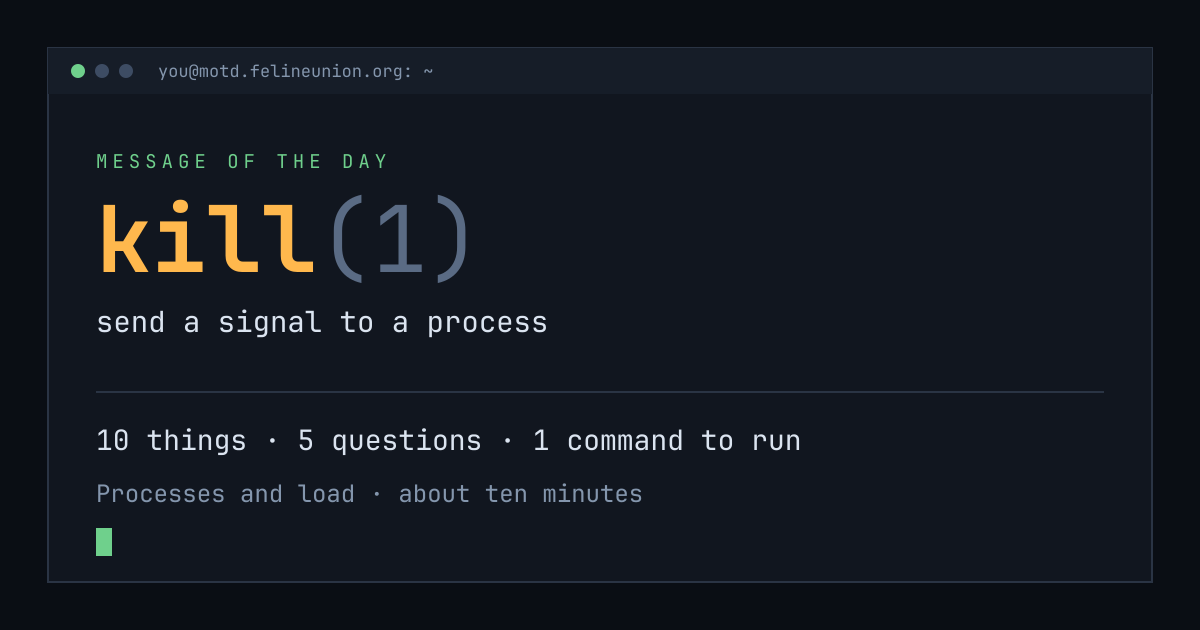 you@motd.felineunion.org: ~

MESSAGE OF THE DAY

kill(1)

send a signal to a process

10 things · 5 questions · 1 command to run

Processes and load · about ten minutes